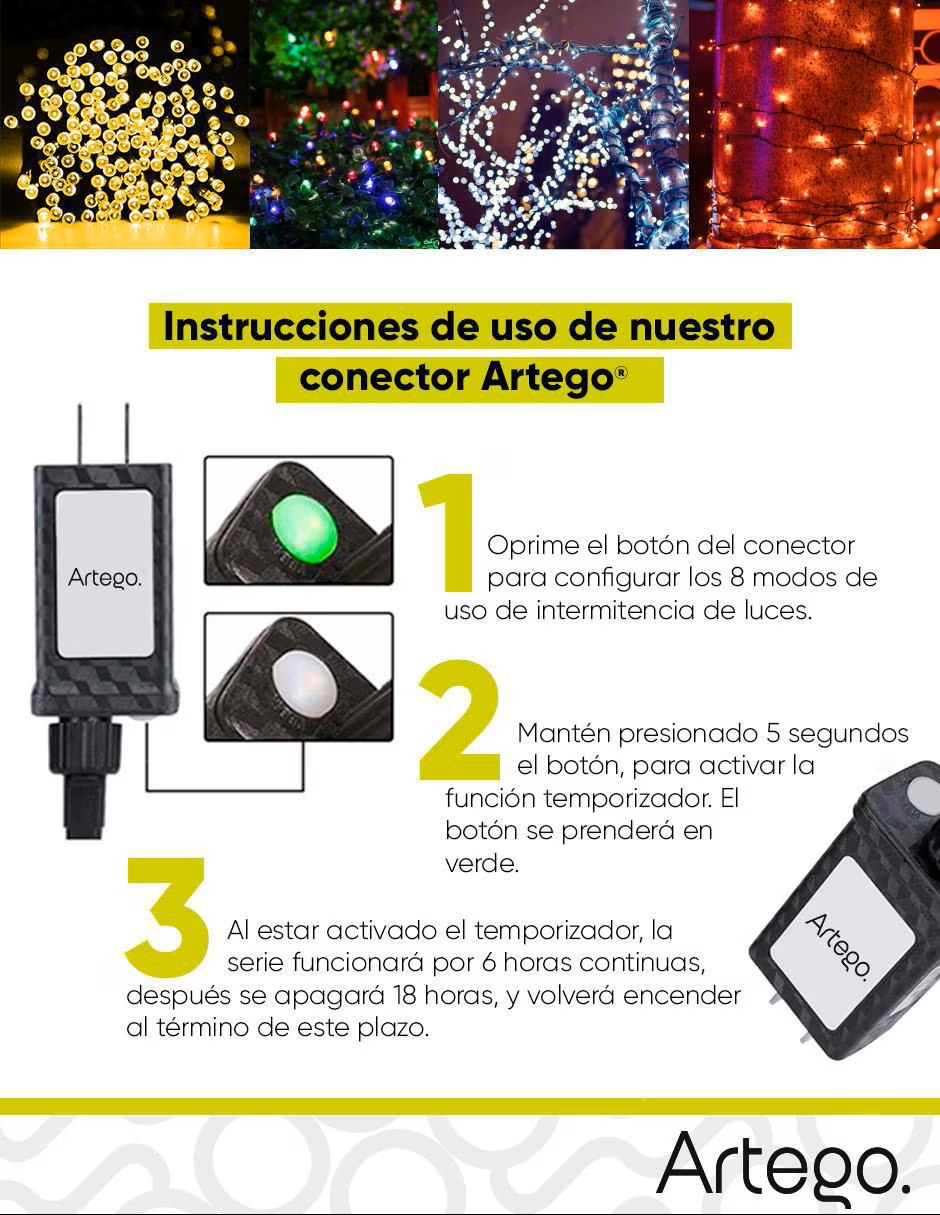 Instrucciones de uso de nuestro conector Artego®

Artego.

1 Oprime el botón del conector para configurar los 8 modos de uso de intermitencia de luces.

2 Mantén presionado 5 segundos el botón, para activar la función temporizador. El botón se prenderá en verde.

3 Al estar activado el temporizador, la serie funcionará por 6 horas continuas, después se apagará 18 horas, y volverá encender al término de este plazo.

Artego.

Artego.