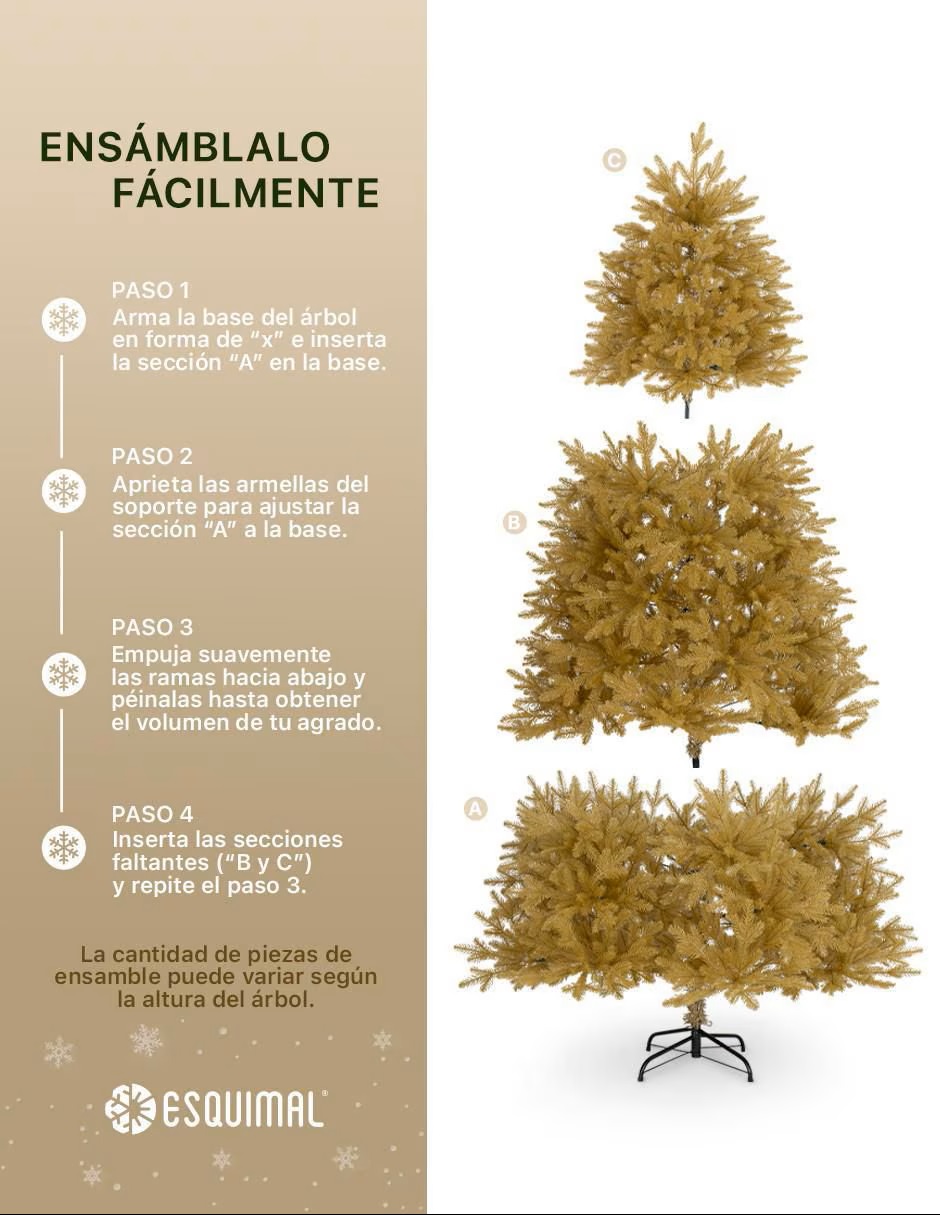 ENSÁMBLALO
FÁCILMENTE

PASO 1
Arma la base del árbol en forma de "x" e inserta la sección "A" en la base.

PASO 2
Aprieta las armellas del soporte para ajustar la sección "A" a la base.

PASO 3
Empuja suavemente las ramas hacia abajo y péinalas hasta obtener el volumen de tu agrado.

PASO 4
Inserta las secciones faltantes ("B y C") y repite el paso 3.

La cantidad de piezas de ensamble puede variar según la altura del árbol.

ESQUIMAL®

C

B

A