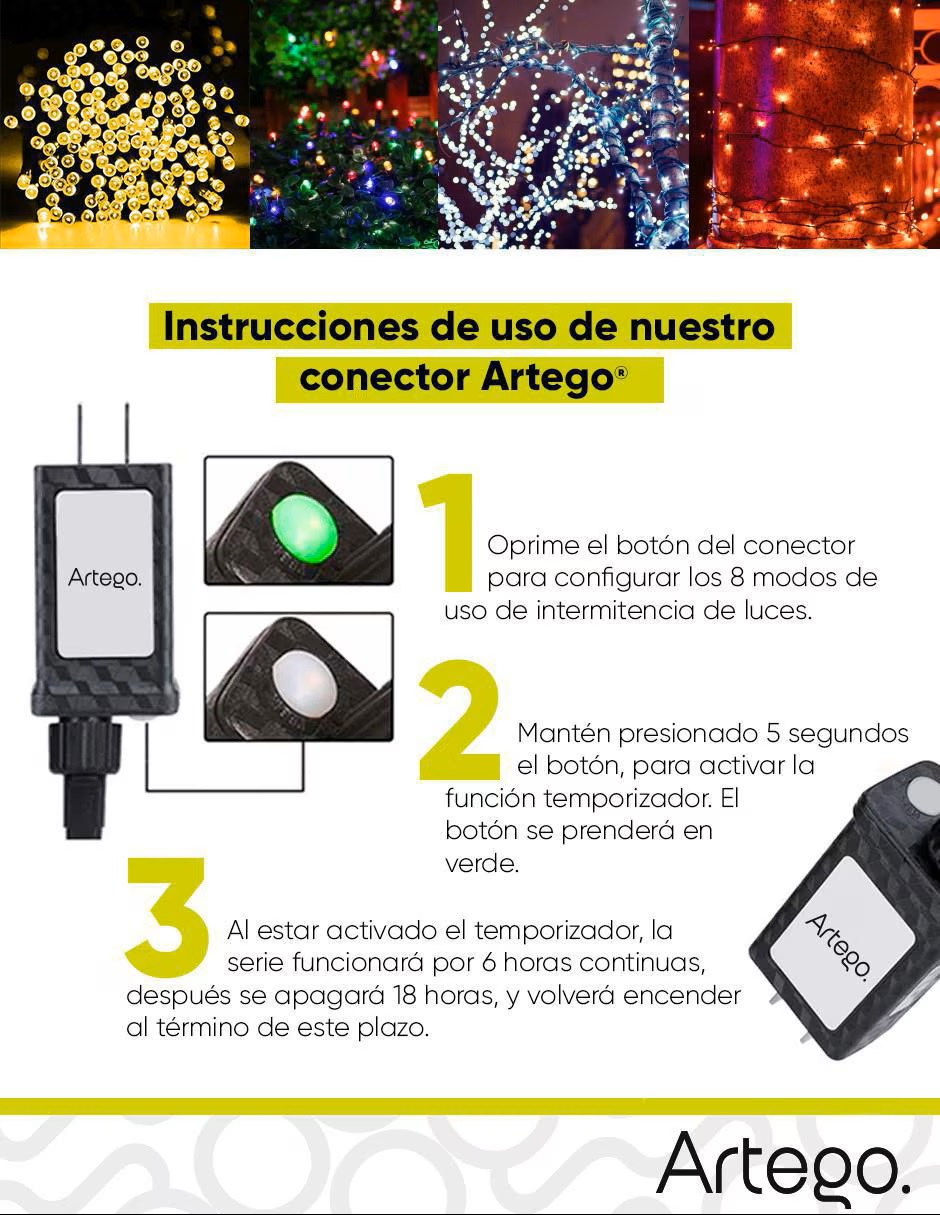 Instrucciones de uso de nuestro conector Artego®

Artego.

1 Oprime el botón del conector para configurar los 8 modos de uso de intermitencia de luces.

2 Mantén presionado 5 segundos el botón, para activar la función temporizador. El botón se prenderá en verde.

3 Al estar activado el temporizador, la serie funcionará por 6 horas continuas, después se apagará 18 horas, y volverá encender al término de este plazo.

Artego.

Artego.