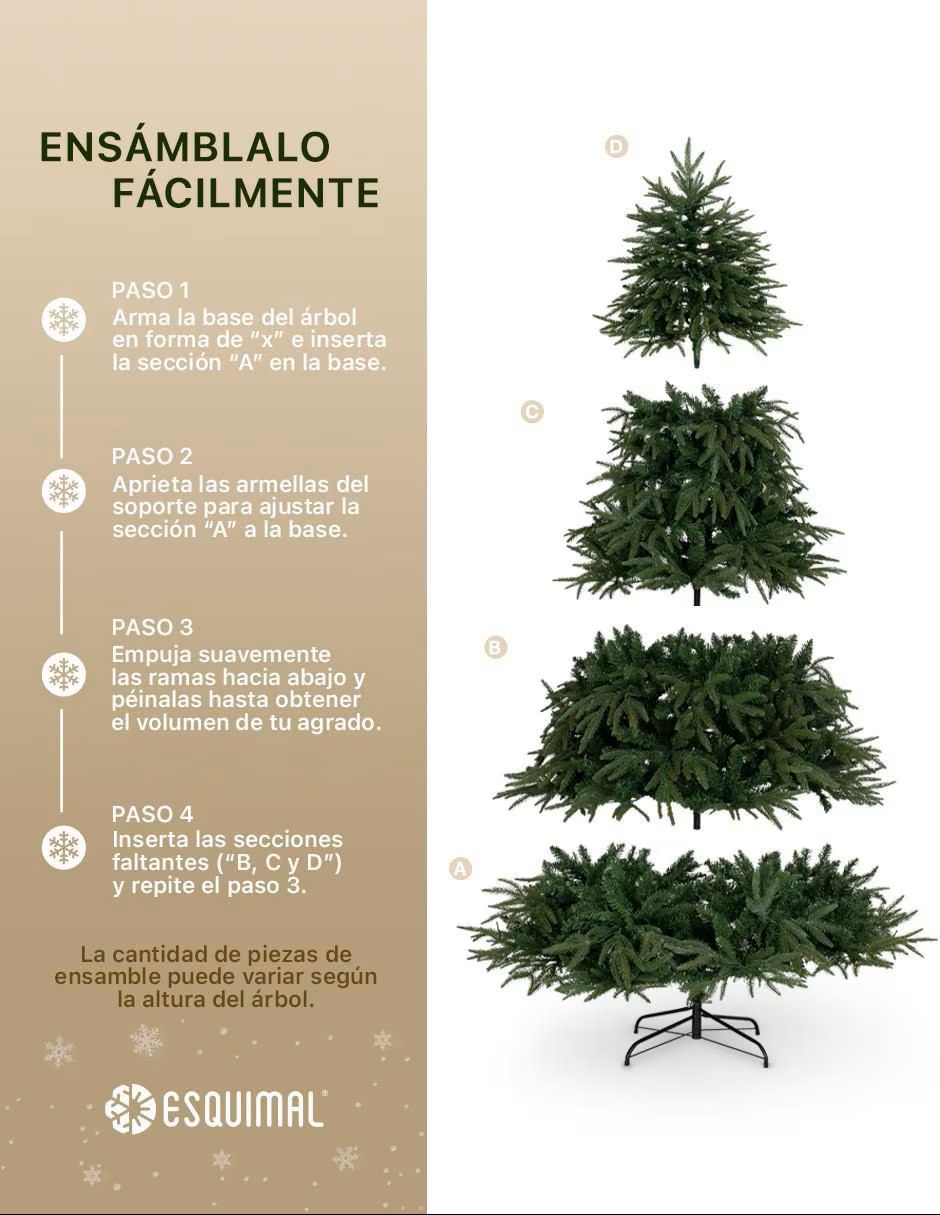 ENSÁMBLALO FÁCILMENTE

PASO 1
Arma la base del árbol en forma de "x" e inserta la sección "A" en la base.

PASO 2
Aprieta las armellas del soporte para ajustar la sección "A" a la base.

PASO 3
Empuja suavemente las ramas hacia abajo y péinalas hasta obtener el volumen de tu agrado.

PASO 4
Inserta las secciones faltantes ("B, C y D") y repite el paso 3.

La cantidad de piezas de ensamble puede variar según la altura del árbol.

ESQUIMAL®

D

C

B

A